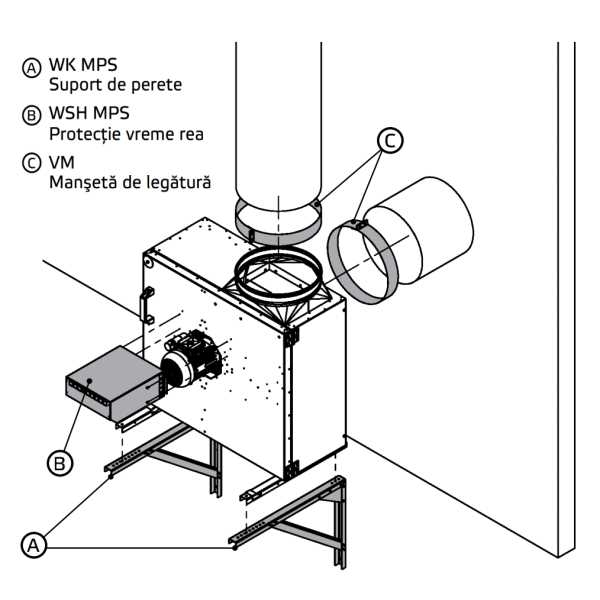 A WK MPS
Suport de perete

B WSH MPS
Protecție vreme rea

C VM
Manşetă de legătură

C

B

A